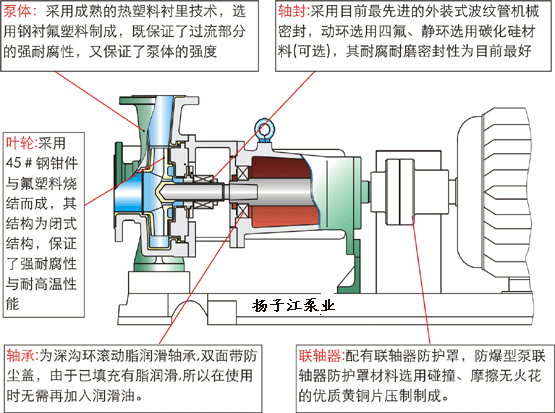 泵体:采用成熟的热塑料衬里技术，选用钢衬氟塑料制成，既保证了过流部分的强耐腐性，又保证了泵体的强度

轴封:采用目前最先进的外装式波纹管机械密封，动环选用四氟、静环选用碳化硅材料(可选)，其耐腐耐磨密封性为目前最好

叶轮:采用45＃钢钳件与氟塑料烧结而成，其结构为闭式结构，保证了强耐腐性与耐高温性能

扬子江泵业

轴承:为深沟环滚动脂润滑轴承,双面带防尘盖，由于已填充有脂润滑,所以在使用时无需再加入润滑油。

联轴器:配有联轴器防护罩，防爆型泵联轴器防护罩材料选用碰撞、摩擦无火花的优质黄铜片压制制成。